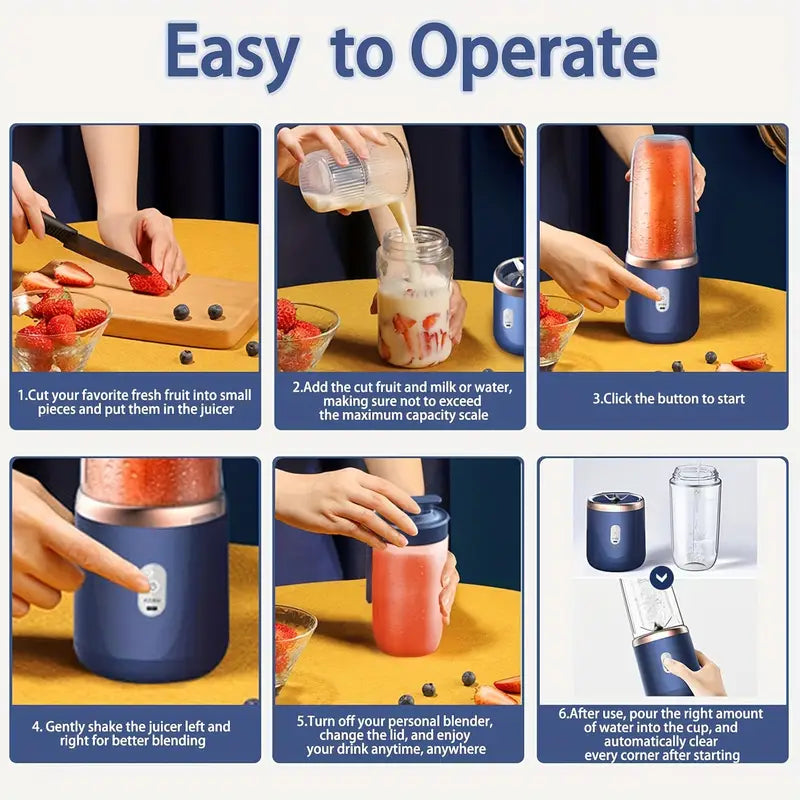 Easy to Operate

1.Cut your favorite fresh fruit into small pieces and put them in the juicer

2.Add the cut fruit and milk or water, making sure not to exceed the maximum capacity scale

3.Click the button to start

4. Gently shake the juicer left and right for better blending

5.Turn off your personal blender, change the lid, and enjoy your drink anytime, anywhere

6.After use, pour the right amount of water into the cup, and automatically clear every corner after starting